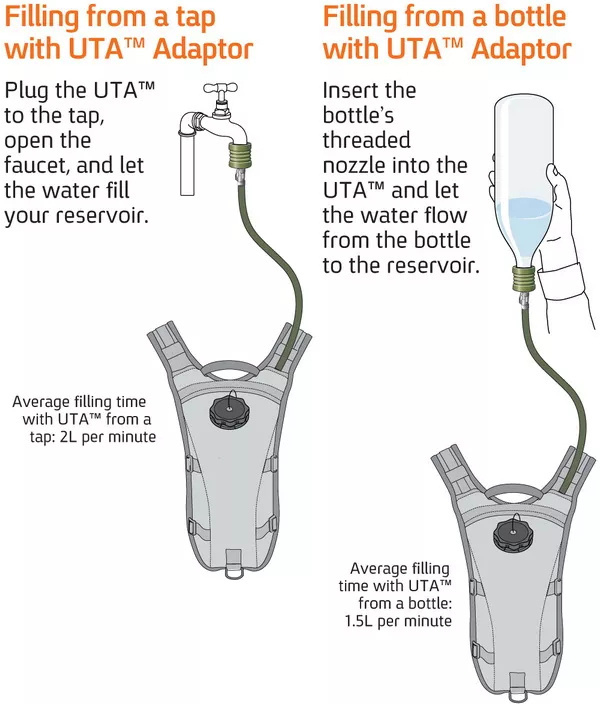 Filling from a tap with UTA™ Adaptor

Plug the UTA™ to the tap, open the faucet, and let the water fill your reservoir.

Average filling time with UTA™ from a tap: 2L per minute

Filling from a bottle with UTA™ Adaptor

Insert the bottle's threaded nozzle into the UTA™ and let the water flow from the bottle to the reservoir.

Average filling time with UTA™ from a bottle: 1.5L per minute