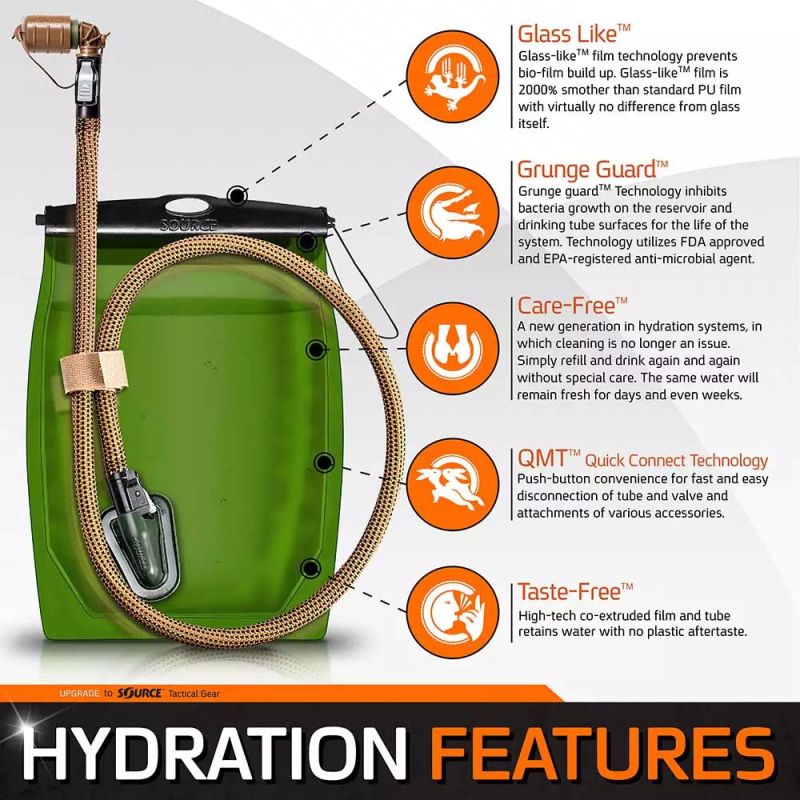 SOURCE

Glass Like™
Glass-like™ film technology prevents bio-film build up. Glass-like™ film is 2000% smother than standard PU film with virtually no difference from glass itself.

Grunge Guard™
Grunge guard™ Technology inhibits bacteria growth on the reservoir and drinking tube surfaces for the life of the system. Technology utilizes FDA approved and EPA-registered anti-microbial agent.

Care-Free™
A new generation in hydration systems, in which cleaning is no longer an issue. Simply refill and drink again and again without special care. The same water will remain fresh for days and even weeks.

QMT™ Quick Connect Technology
Push-button convenience for fast and easy disconnection of tube and valve and attachments of various accessories.

Taste-Free™
High-tech co-extruded film and tube retains water with no plastic aftertaste.

UPGRADE to SOURCE Tactical Gear

HYDRATION FEATURES