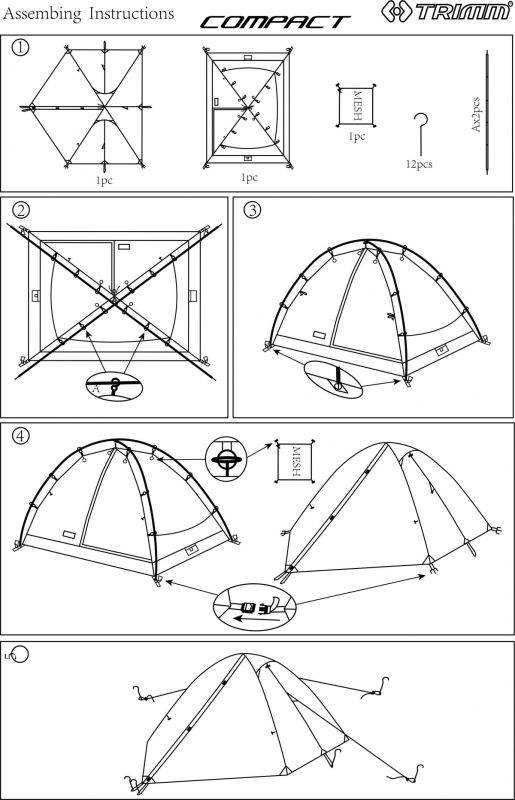 Assembing Instructions
COMPACT
TRIMM

①
1pc
1pc
MESH
1pc
12pcs
Ax2pcs

②
A

③

④
MESH

⑤